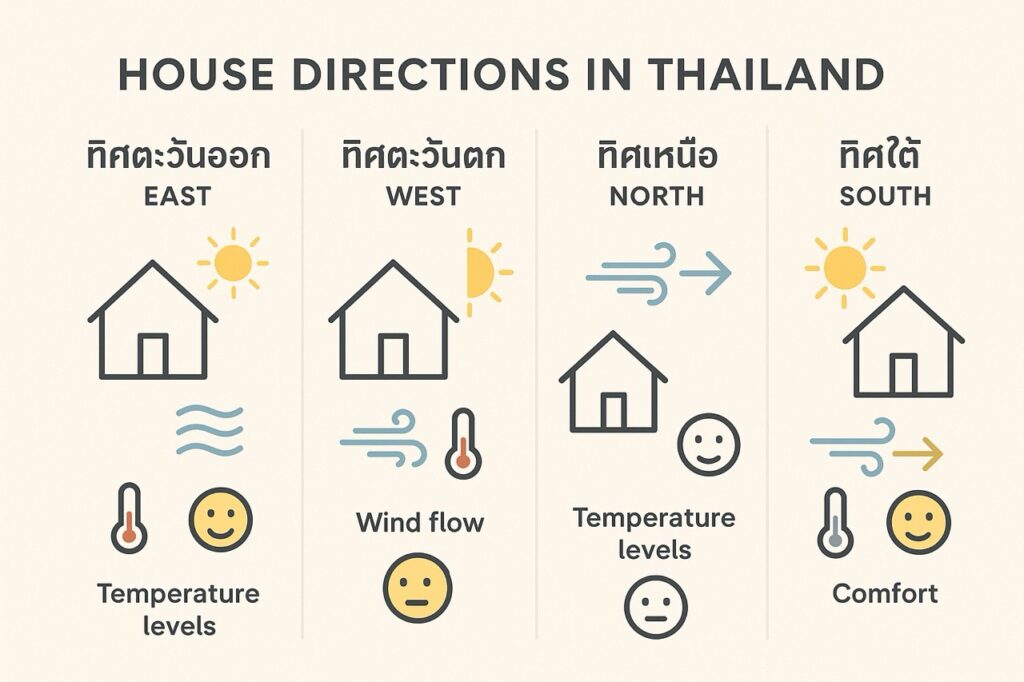 HOUSE DIRECTIONS IN THAILAND

ทิศตะวันออก
EAST

Temperature levels

ทิศตะวันตก
WEST

Wind flow

ทิศเหนือ
NORTH

Temperature levels

ทิศใต้
SOUTH

Comfort